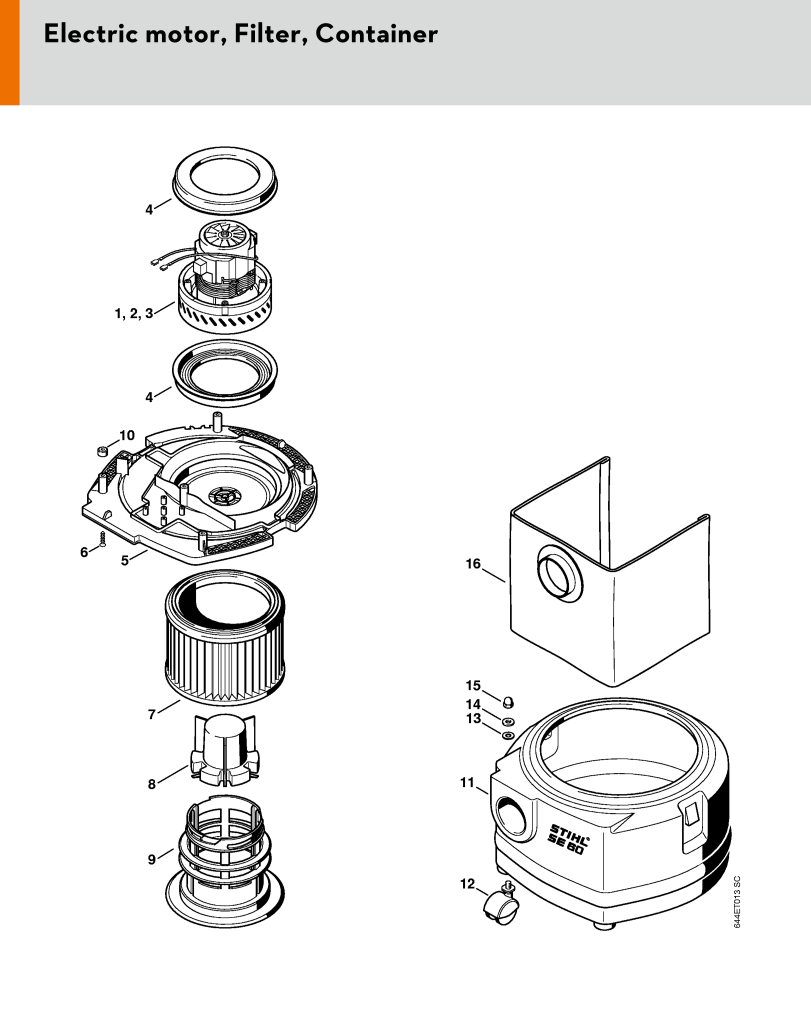 Electric motor, Filter, Container

4

1, 2, 3

4

10

6

5

7

8

9

16

15

14

13

11

STIHL SE 60

12

644ET013 SC